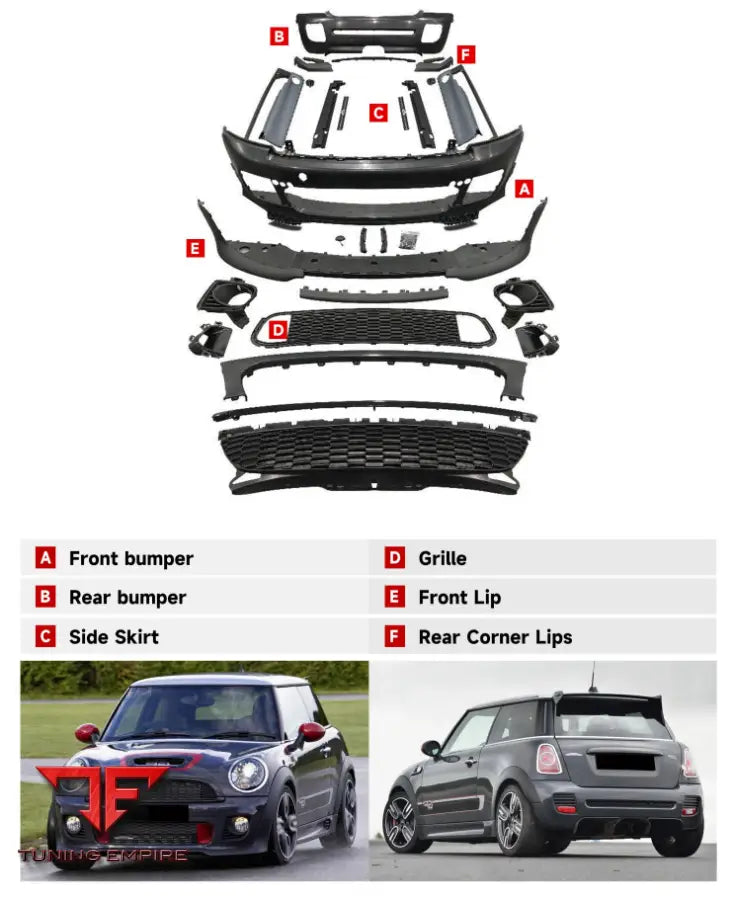 B
F
C
A
E
D

A Front bumper
B Rear bumper
C Side Skirt

D Grille
E Front Lip
F Rear Corner Lips

TUNING EMPIRE