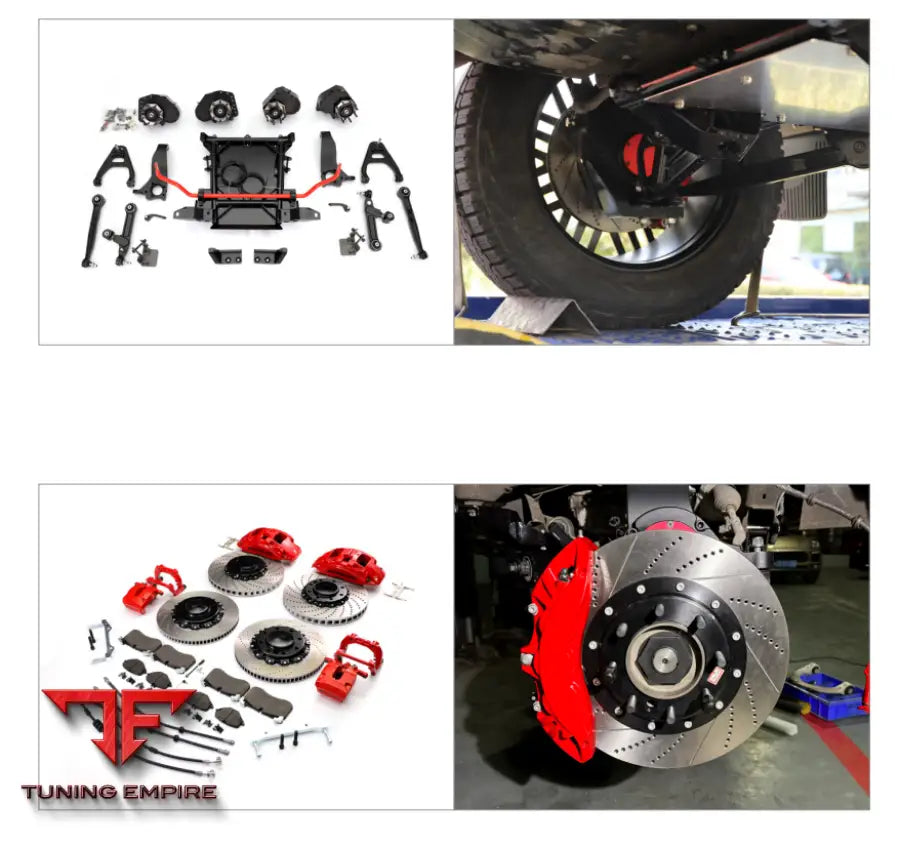 TE
TUNING EMPIRE