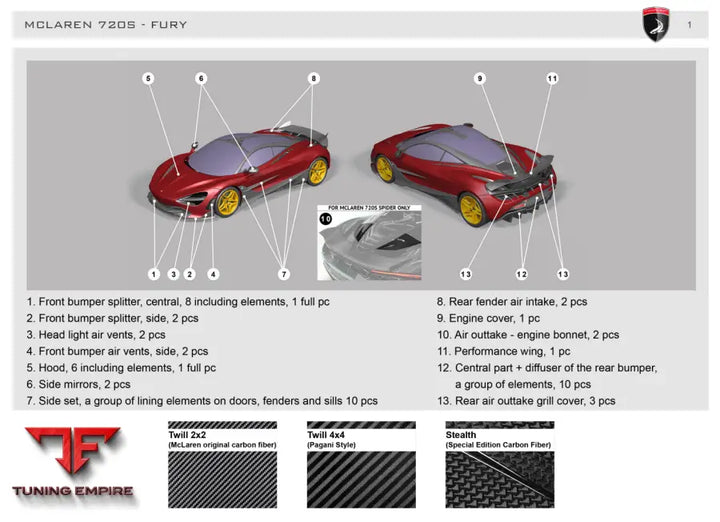 MCLAREN 720S - FURY

1

5 6 8 9 11

FOR MCLAREN 720S SPIDER ONLY

10

1 3 2 4 7 13 12 13

1. Front bumper splitter, central, 8 including elements, 1 full pc
2. Front bumper splitter, side, 2 pcs
3. Head light air vents, 2 pcs
4. Front bumper air vents, side, 2 pcs
5. Hood, 6 including elements, 1 full pc
6. Side mirrors, 2 pcs
7. Side set, a group of lining elements on doors, fenders and sills 10 pcs

8. Rear fender air intake, 2 pcs
9. Engine cover, 1 pc
10. Air outtake - engine bonnet, 2 pcs
11. Performance wing, 1 pc
12. Central part + diffuser of the rear bumper, a group of elements, 10 pcs
13. Rear air outtake grill cover, 3 pcs

TUNING EMPIRE

Twill 2x2
(McLaren original carbon fiber)

Twill 4x4
(Pagani Style)

Stealth
(Special Edition Carbon Fiber)